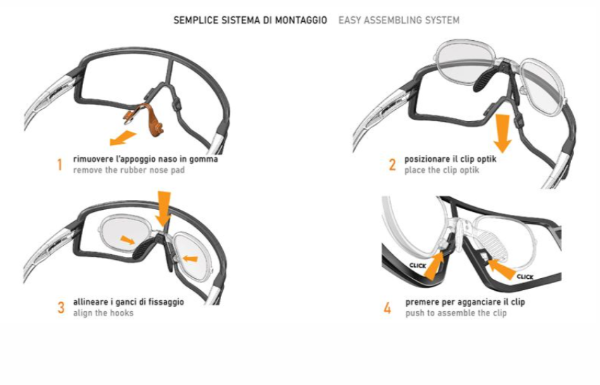 SEMPLICE SISTEMA DI MONTAGGIO EASY ASSEMBLING SYSTEM

1 rimuovere l'appoggio naso in gomma
remove the rubber nose pad

2 posizionare il clip optik
place the clip optik

3 allineare i ganci di fissaggio
align the hooks

CLICK

CLICK

4 premere per agganciare il clip
push to assemble the clip